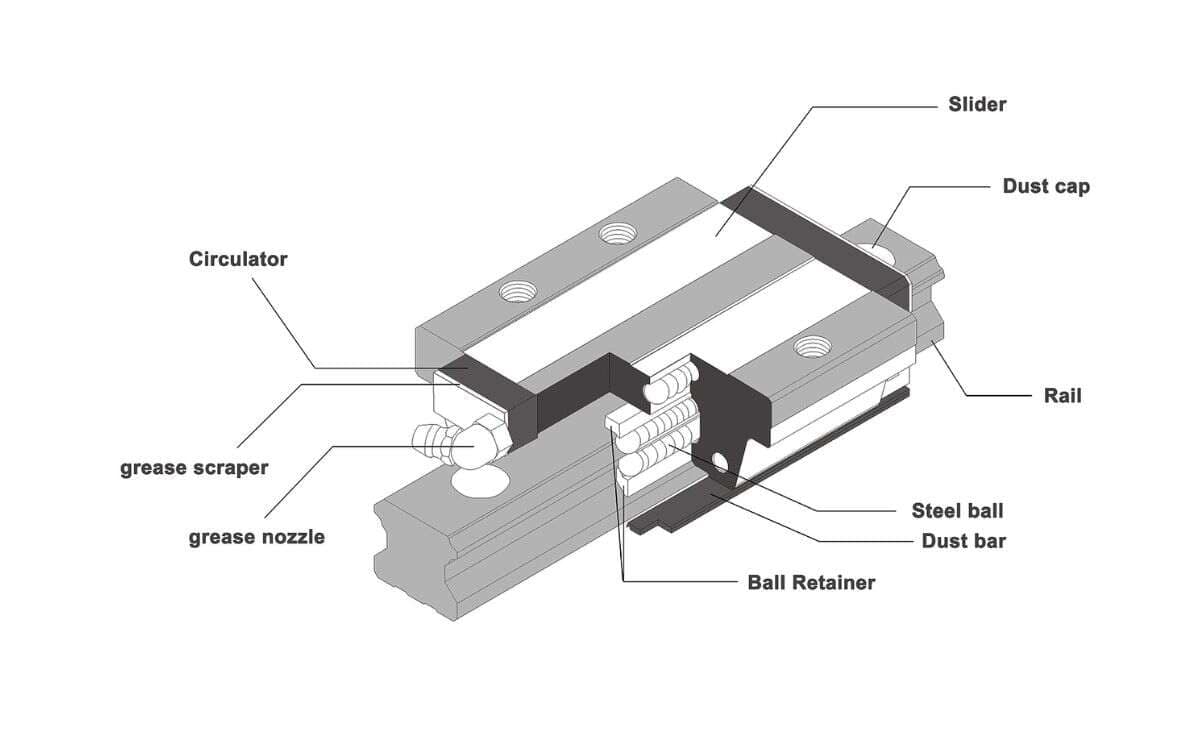 Slider
Dust cap
Circulator
Rail
grease scraper
grease nozzle
Steel ball
Dust bar
Ball Retainer