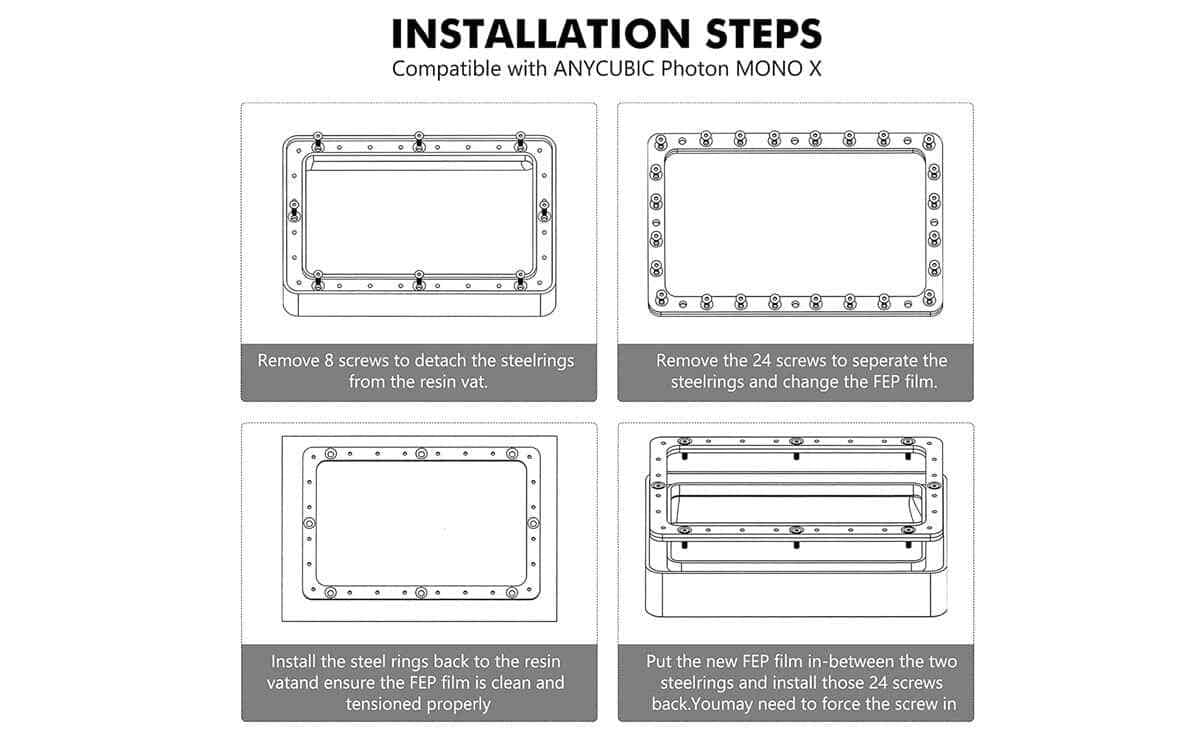 INSTALLATION STEPS
Compatible with ANYCUBIC Photon MONO X

Remove 8 screws to detach the steelrings from the resin vat.

Remove the 24 screws to seperate the steelrings and change the FEP film.

Install the steel rings back to the resin vatand ensure the FEP film is clean and tensioned properly

Put the new FEP film in-between the two steelrings and install those 24 screws back.Youmay need to force the screw in