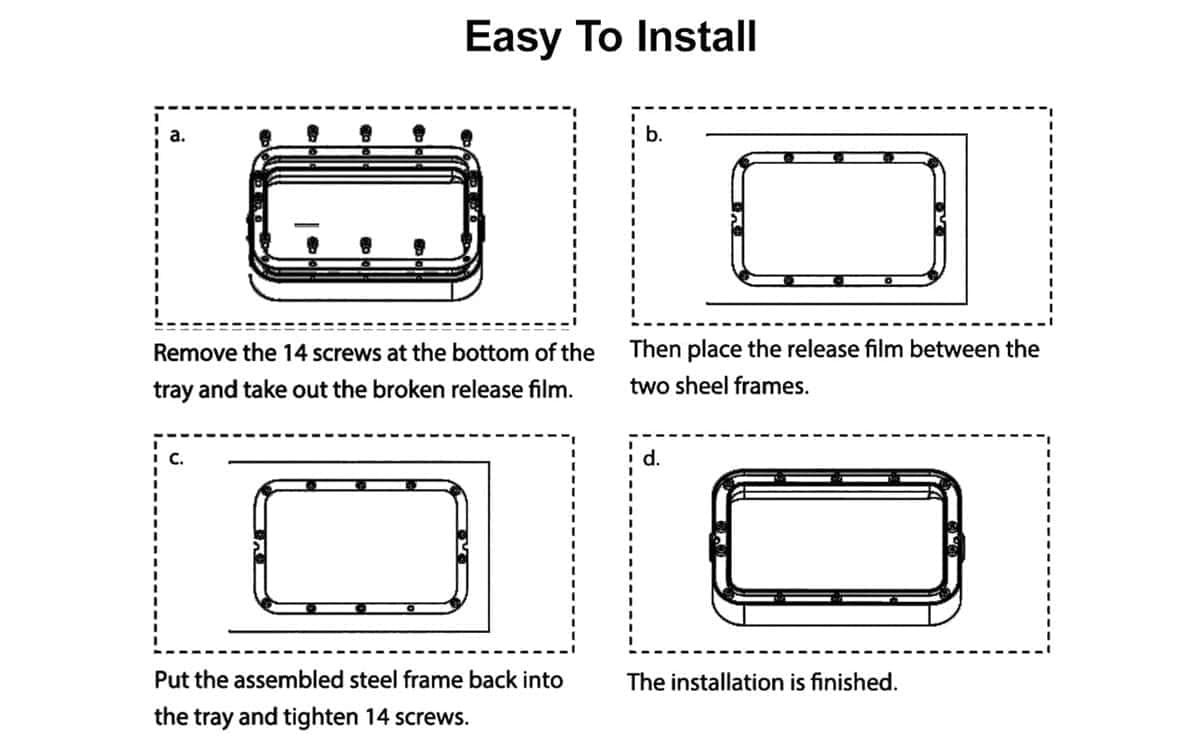 Easy To Install

a.

Remove the 14 screws at the bottom of the tray and take out the broken release film.

b.

Then place the release film between the two sheel frames.

c.

Put the assembled steel frame back into the tray and tighten 14 screws.

d.

The installation is finished.