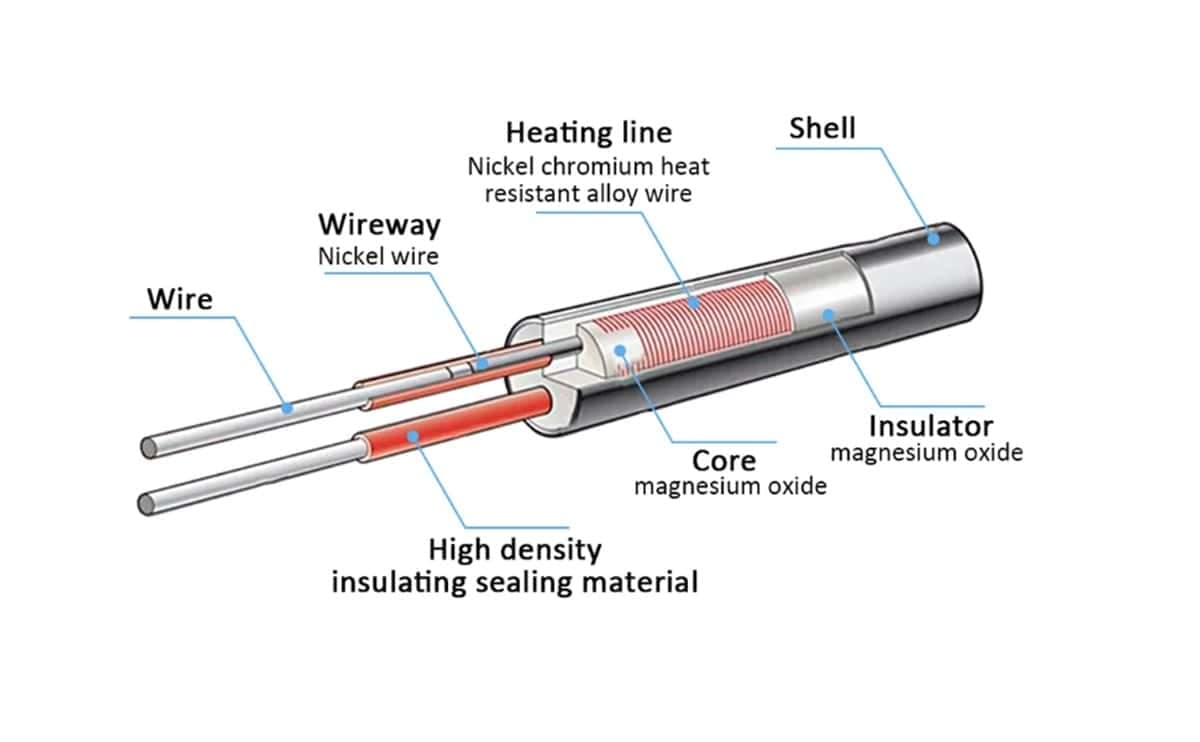 Heating line
Nickel chromium heat resistant alloy wire

Shell

Wireway
Nickel wire

Wire

Insulator
magnesium oxide

Core
magnesium oxide

High density
insulating sealing material