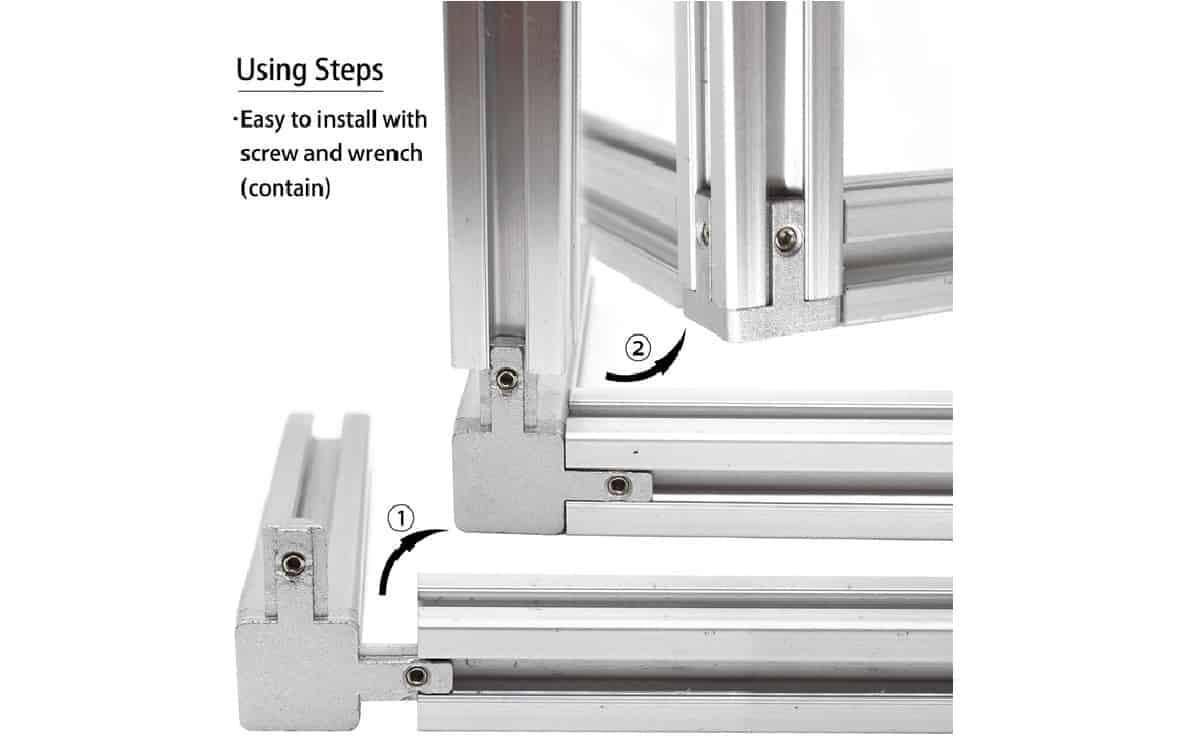 Using Steps

·Easy to install with screw and wrench (contain)

②

①