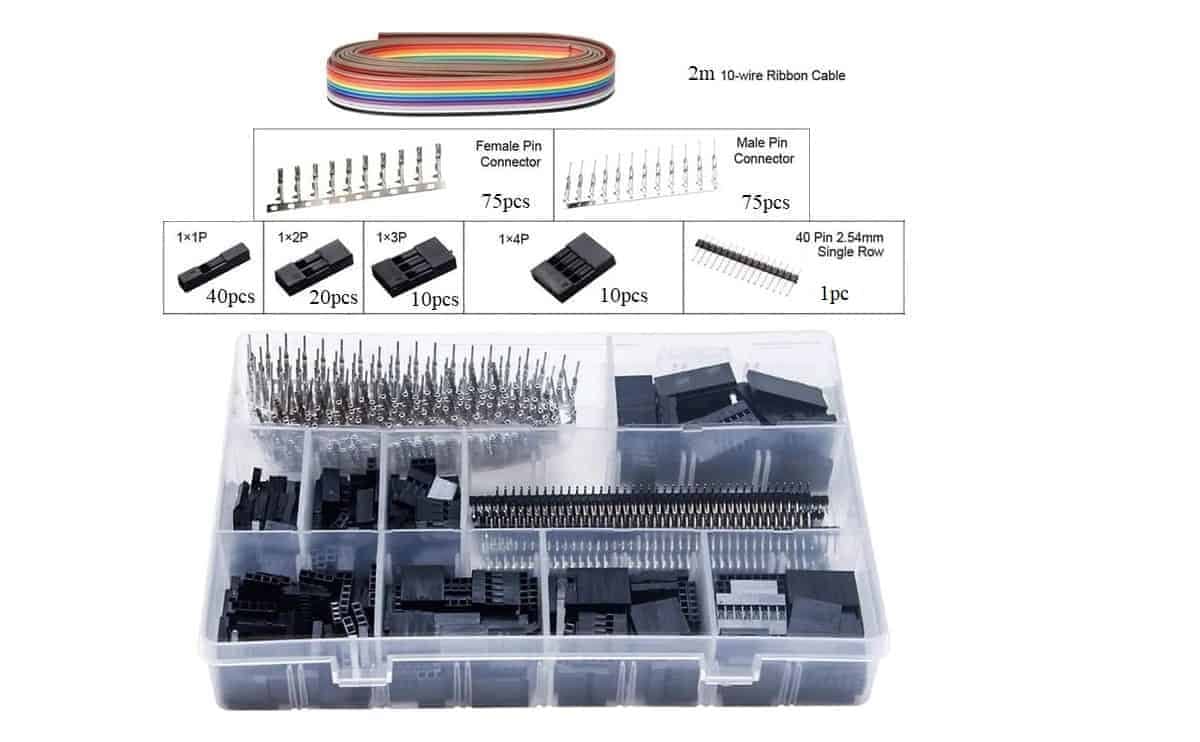 2m 10-wire Ribbon Cable

Female Pin Connector
75pcs

Male Pin Connector
75pcs

1×1P
40pcs

1×2P
20pcs

1×3P
10pcs

1×4P
10pcs

40 Pin 2.54mm Single Row
1pc